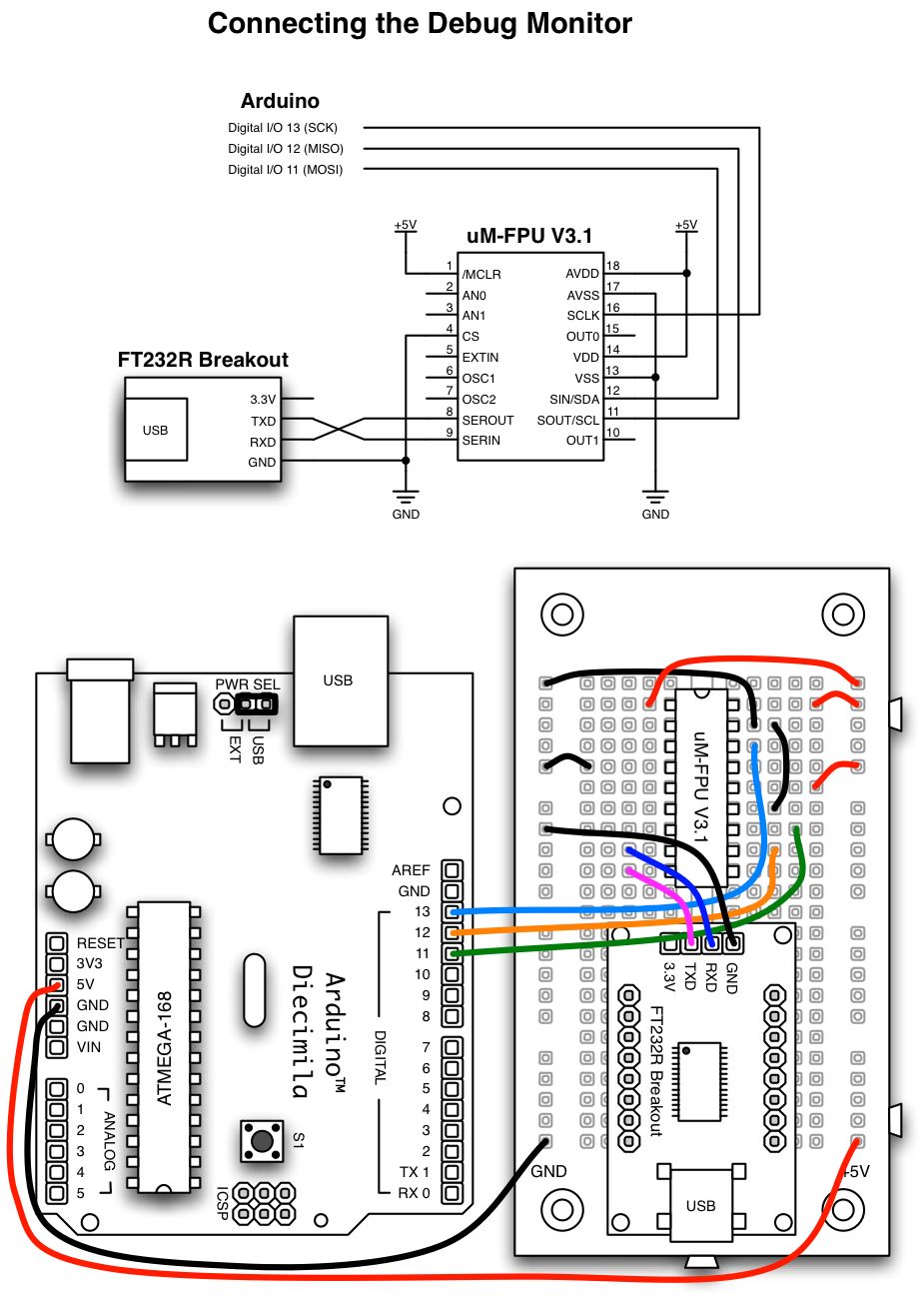 Connecting the Debug Monitor

Arduino
Digital I/O 13 (SCK)
Digital I/O 12 (MISO)
Digital I/O 11 (MOSI)

+5V
uM-FPU V3.1
+5V
1 /MCLR
2 AN0
3 AN1
4 CS
5 EXTIN
6 OSC1
7 OSC2
8 SEROUT
9 SERIN
AVDD 18
AVSS 17
SCLK 16
OUT0 15
VDD 14
VSS 13
SIN/SDA 12
SOUT/SCL 11
OUT1 10

FT232R Breakout
USB
3.3V
TXD
RXD
GND
GND
GND

PWR SEL
EXT
USB
USB
AREF
GND
13
12
11
10
9
8
7
6
5
4
3
2
TX 1
RX 0
DIGITAL
RESET
3V3
5V
GND
GND
VIN
0
1
2
3
4
5
ANALOG
ATMEGA-168
Arduino™
Diecimila
S1
ICSP

uM-FPU V3.1
3.3V
TXD
RXD
GND
FT232R Breakout
USB
GND
+5V