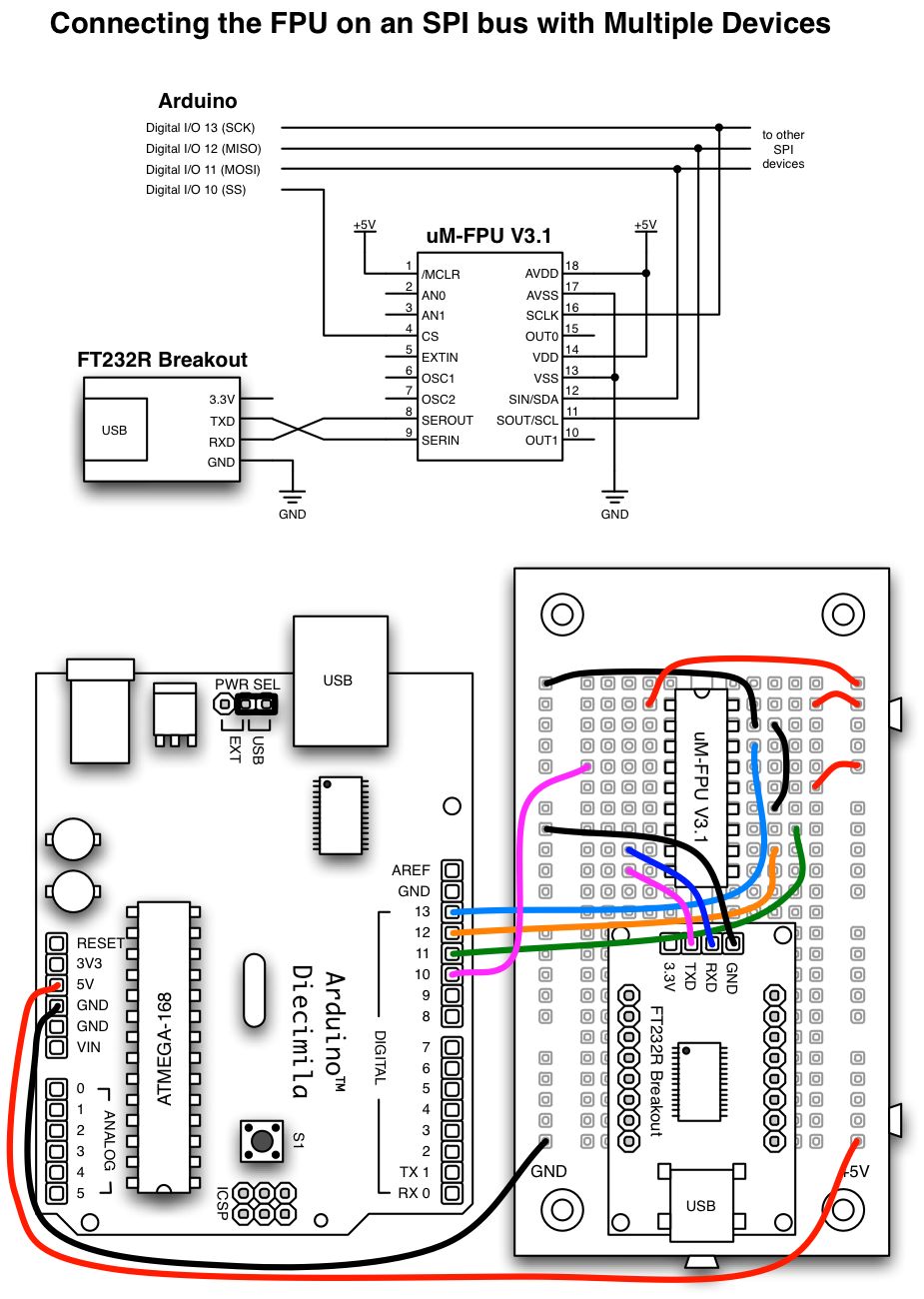 Connecting the FPU on an SPI bus with Multiple Devices

Arduino
Digital I/O 13 (SCK)
Digital I/O 12 (MISO)
Digital I/O 11 (MOSI)
Digital I/O 10 (SS)

to other SPI devices

+5V
+5V
uM-FPU V3.1
1 /MCLR
2 AN0
3 AN1
4 CS
5 EXTIN
6 OSC1
7 OSC2
8 SEROUT
9 SERIN
AVDD 18
AVSS 17
SCLK 16
OUT0 15
VDD 14
VSS 13
SIN/SDA 12
SOUT/SCL 11
OUT1 10

FT232R Breakout
USB
3.3V
TXD
RXD
GND
GND
GND

PWR SEL
EXT
USB
USB
AREF
GND
13
12
11
10
9
8
7
6
5
4
3
2
TX 1
RX 0
DIGITAL
RESET
3V3
5V
GND
GND
VIN
0
1
2
3
4
5
ANALOG
ATMEGA-168
Arduino™ Diecimila
S1
ICSP

uM-FPU V3.1
3.3V
TXD
RXD
GND
FT232R Breakout
USB
GND
+5V