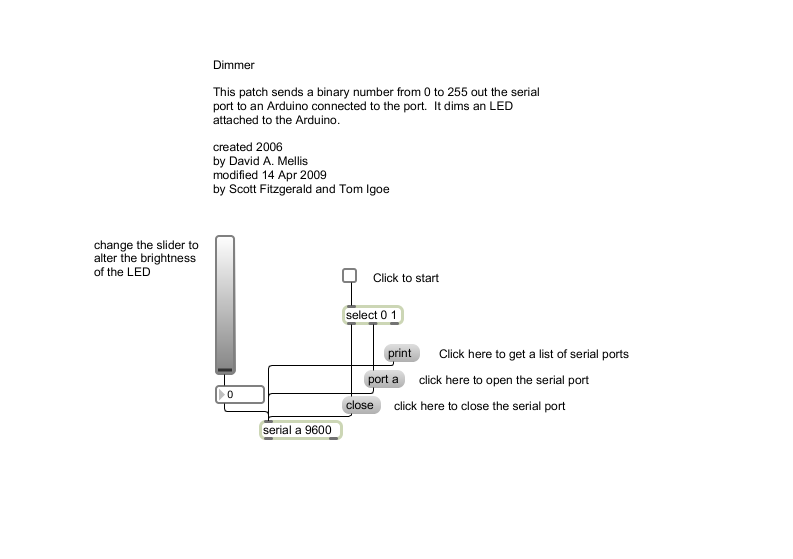 Dimmer

This patch sends a binary number from 0 to 255 out the serial port to an Arduino connected to the port. It dims an LED attached to the Arduino.

created 2006
by David A. Mellis
modified 14 Apr 2009
by Scott Fitzgerald and Tom Igoe

change the slider to alter the brightness of the LED

Click to start

select 0 1

print

Click here to get a list of serial ports

port a

click here to open the serial port

0

close

click here to close the serial port

serial a 9600